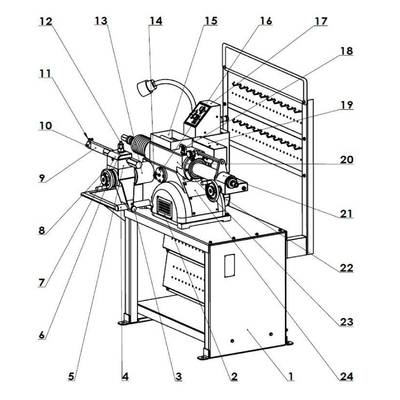 12
13
14
15
16
17
18
11
19
10
20
9
21
8
22
7
23
6
5
4
3
2
1
24